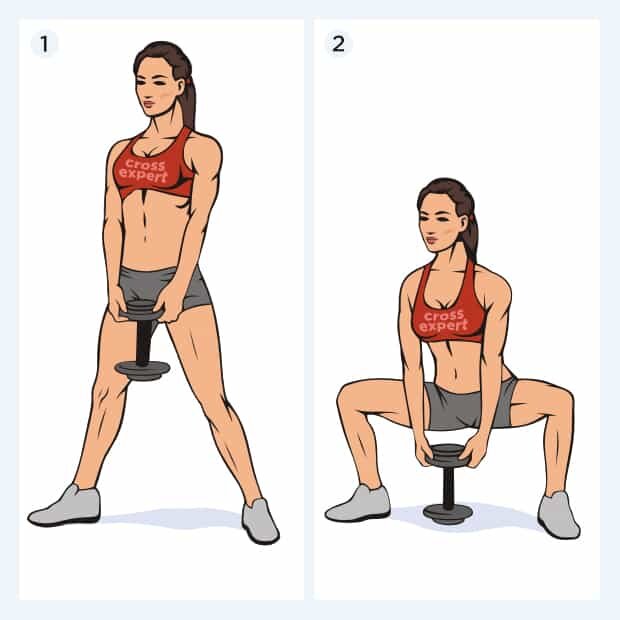 1

cross expert

2

cross expert