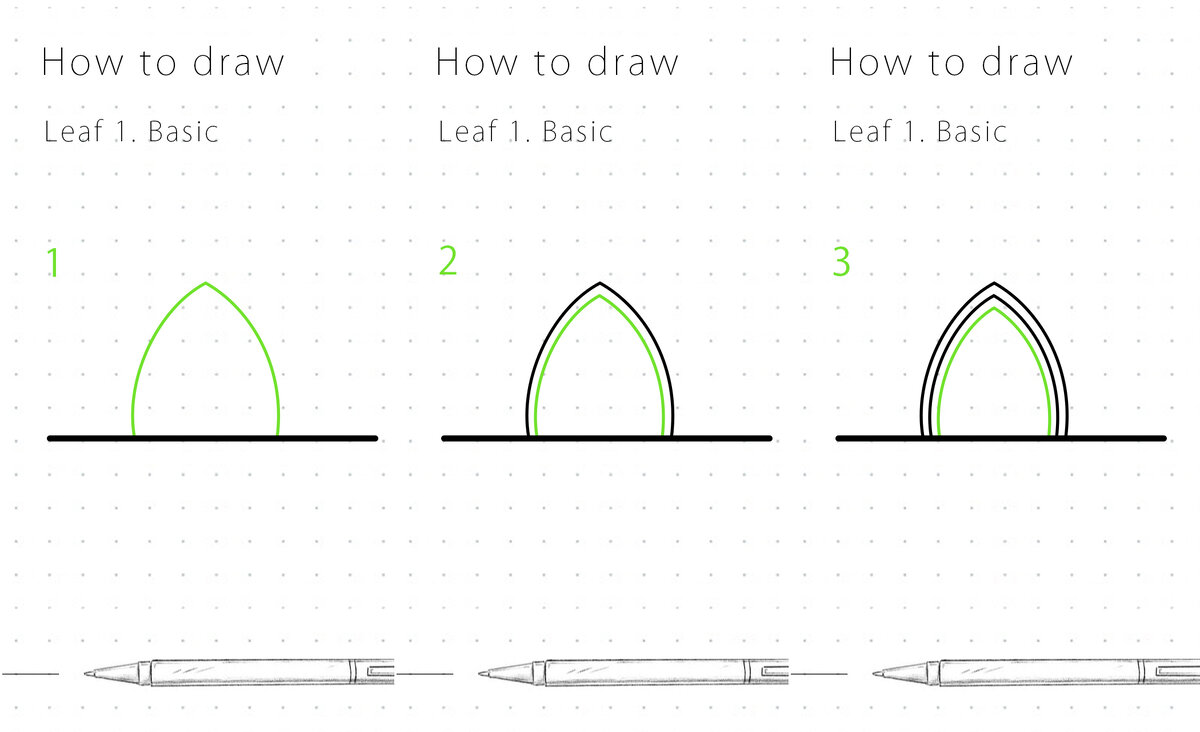 How to draw

Leaf 1. Basic

1

How to draw

Leaf 1. Basic

2

How to draw

Leaf 1. Basic

3