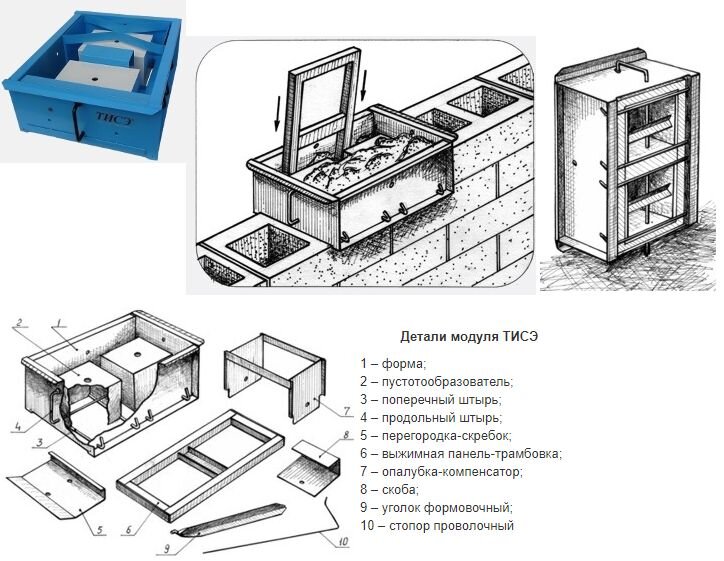 ТИСЭ

2
1
4
3
7
8
5
6
9
10

Детали модуля ТИСЭ

1 – форма;
2 – пустотообразователь;
3 – поперечный штырь;
4 – продольный штырь;
5 – перегородка-скребок;
6 – выжимная панель-трамбовка;
7 – опалубка-компенсатор;
8 – скоба;
9 – уголок формовочный;
10 – стопор проволочный