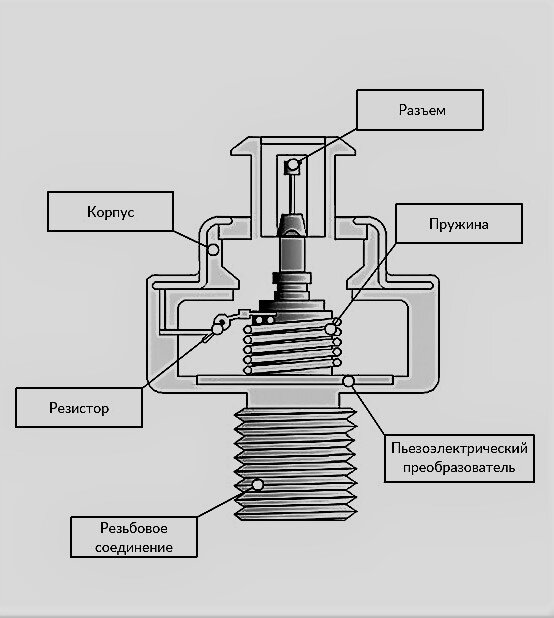 Разъем

Корпус

Пружина

Резистор

Пьезоэлектрический преобразователь

Резьбовое соединение