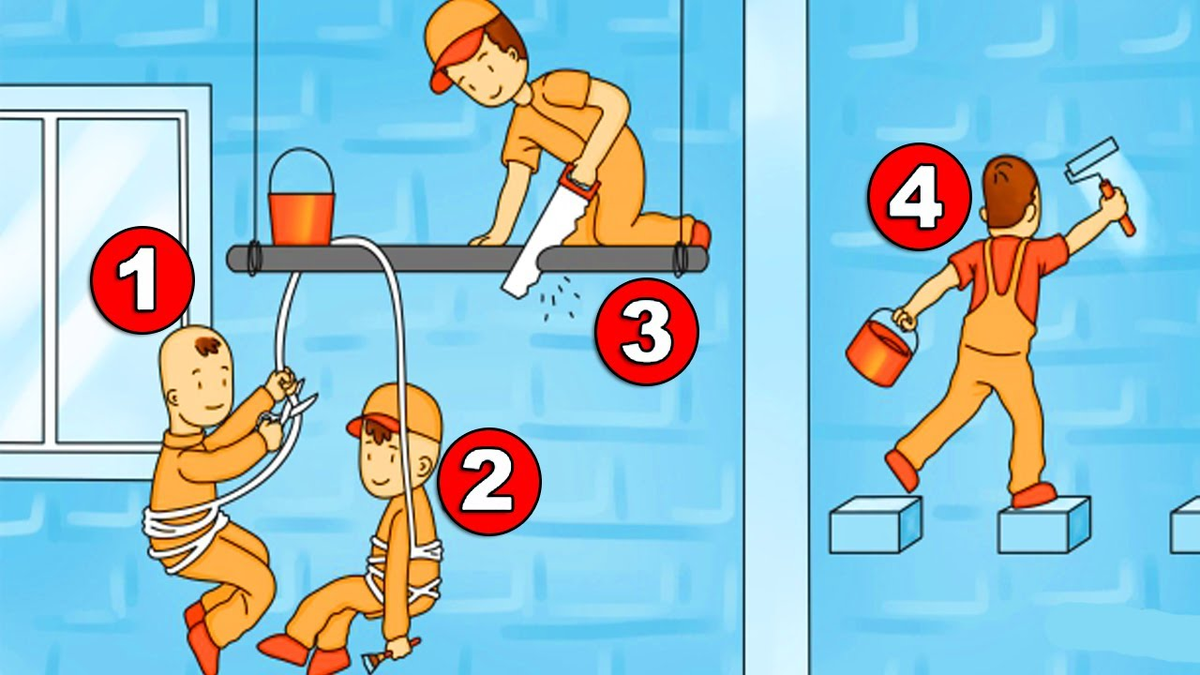 1
2
3
4