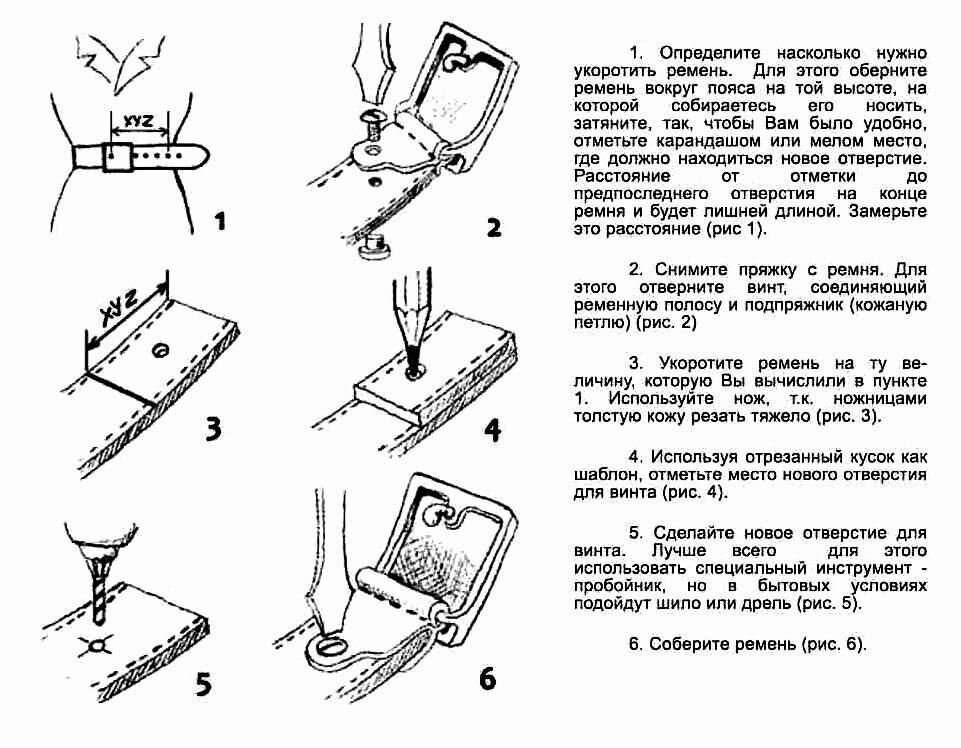 xyz

1

2

xyz

3

4

5

6

1. Определите насколько нужно укоротить ремень. Для этого оберните ремень вокруг пояса на той высоте, на которой собираетесь его носить, затяните, так, чтобы Вам было удобно, отметьте карандашом или мелом место, где должно находиться новое отверстие. Расстояние от отметки до предпоследнего отверстия на конце ремня и будет лишней длиной. Замерьте это расстояние (рис 1).

2. Снимите пряжку с ремня. Для этого отверните винт, соединяющий ременную полосу и подпряжник (кожаную петлю) (рис. 2)

3. Укоротите ремень на ту величину, которую Вы вычислили в пункте 1. Используйте нож, т.к. ножницами толстую кожу резать тяжело (рис. 3).

4. Используя отрезанный кусок как шаблон, отметьте место нового отверстия для винта (рис. 4).

5. Сделайте новое отверстие для винта. Лучше всего для этого использовать специальный инструмент - пробойник, но в бытовых условиях подойдут шило или дрель (рис. 5).

6. Соберите ремень (рис. 6).