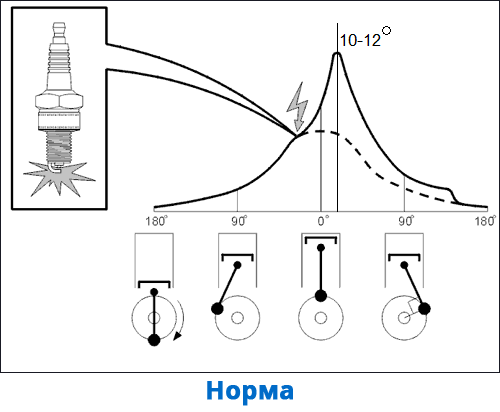 10-12°

180°
90°
0°
90°
180°

Норма