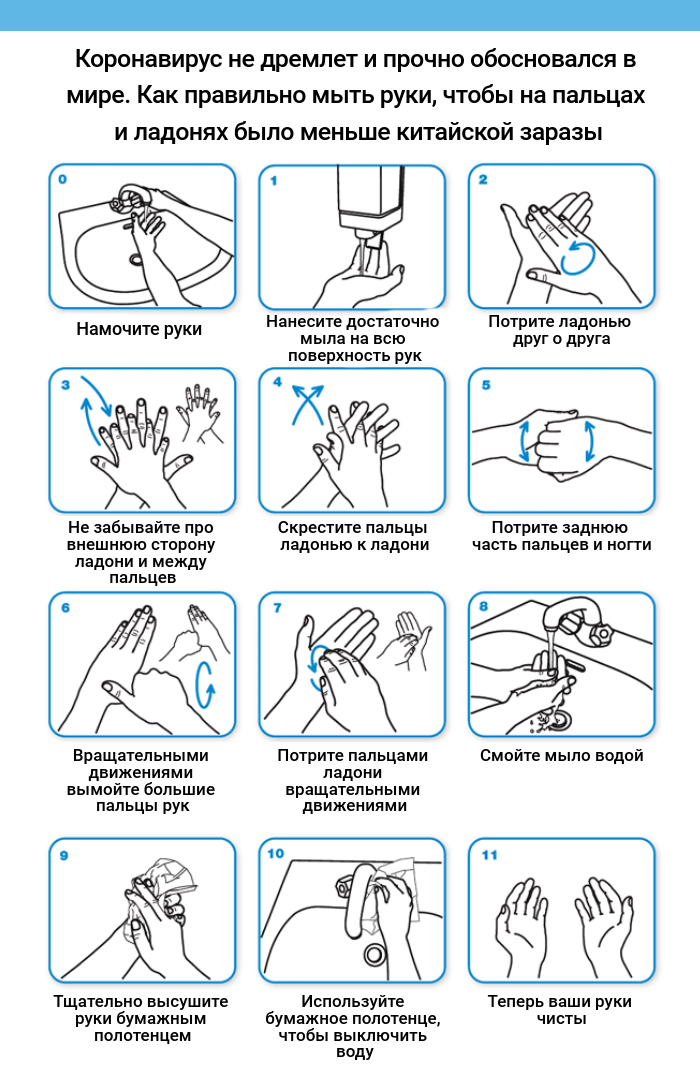 Коронавирус не дремлет и прочно обосновался в мире. Как правильно мыть руки, чтобы на пальцах и ладонях было меньше китайской заразы

0
Намочите руки

1
Нанесите достаточно мыла на всю поверхность рук

2
Потрите ладонью друг о друга

3
Не забывайте про внешнюю сторону ладони и между пальцев

4
Скрестите пальцы ладонью к ладони

5
Потрите заднюю часть пальцев и ногти

6
Вращательными движениями вымойте большие пальцы рук

7
Потрите пальцами ладони вращательными движениями

8
Смойте мыло водой

9
Тщательно высушите руки бумажным полотенцем

10
Используйте бумажное полотенце, чтобы выключить воду

11
Теперь ваши руки чисты