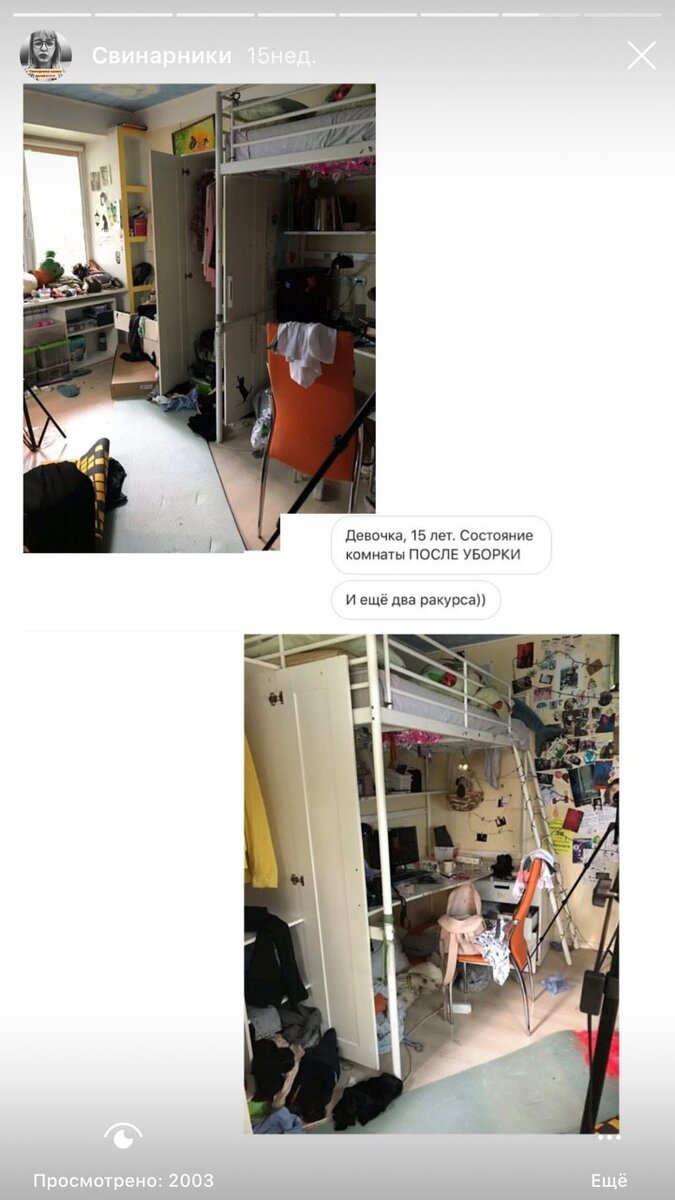 Свинарники 15нед.

Девочка, 15 лет. Состояние комнаты ПОСЛЕ УБОРКИ

И ещё два ракурса))

Просмотрено: 2003

Ещё