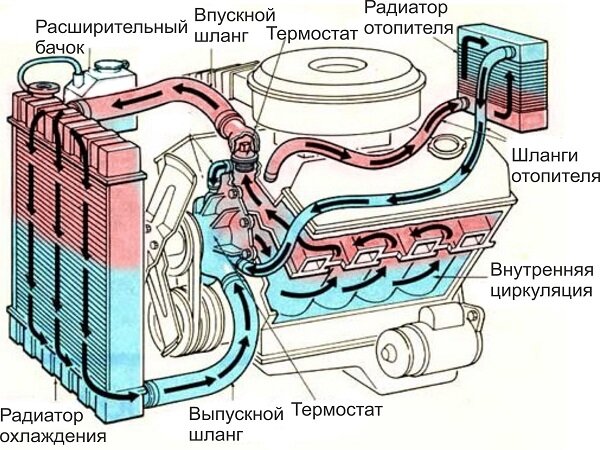 Расширительный бачок

Впускной шланг

Термостат

Радиатор отопителя

Шланги отопителя

Внутренняя циркуляция

Радиатор охлаждения

Выпускной шланг

Термостат