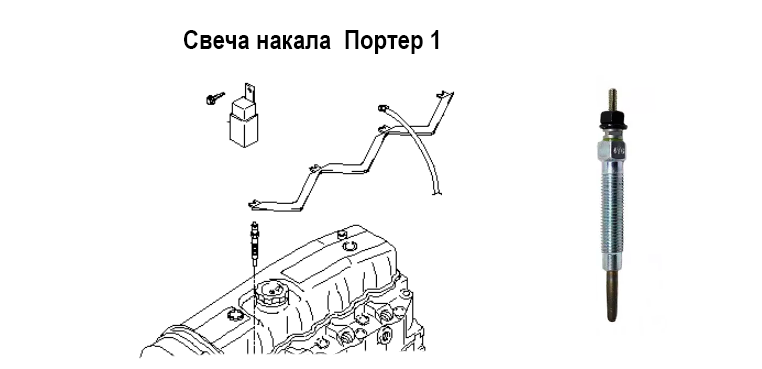 Свеча накала  Портер 1