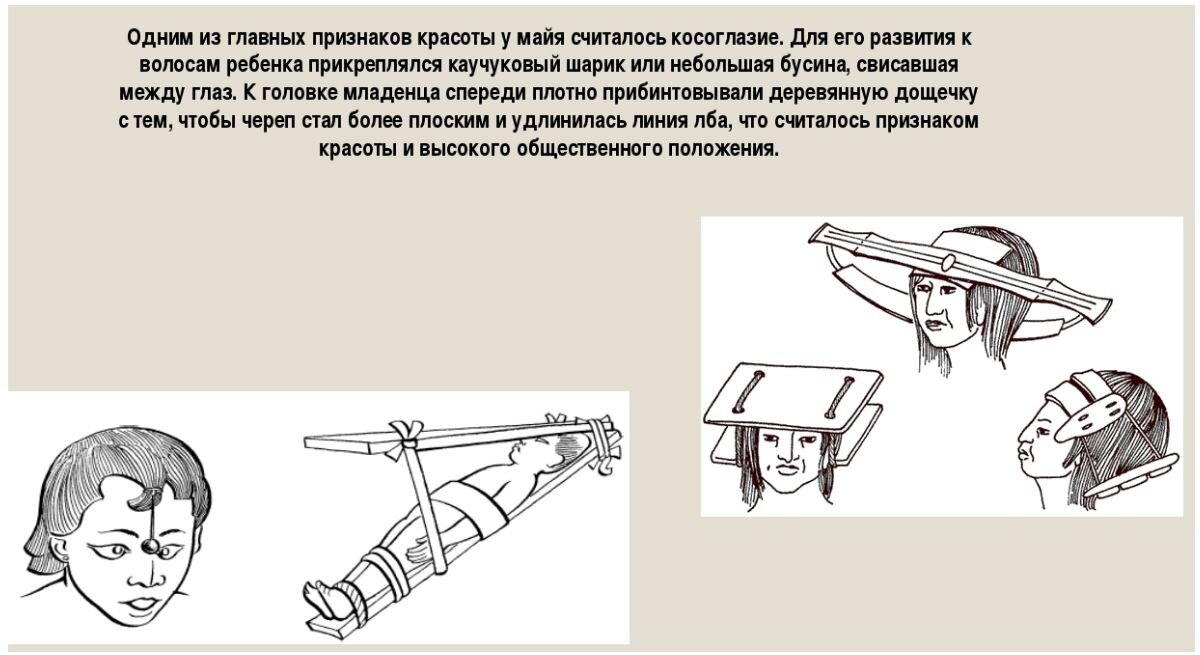 Одним из главных признаков красоты у майя считалось косоглазие. Для его развития к волосам ребенка прикреплялся каучуковый шарик или небольшая бусина, свисавшая между глаз. К головке младенца спереди плотно прибинтовывали деревянную дощечку с тем, чтобы череп стал более плоским и удлинилась линия лба, что считалось признаком красоты и высокого общественного положения.