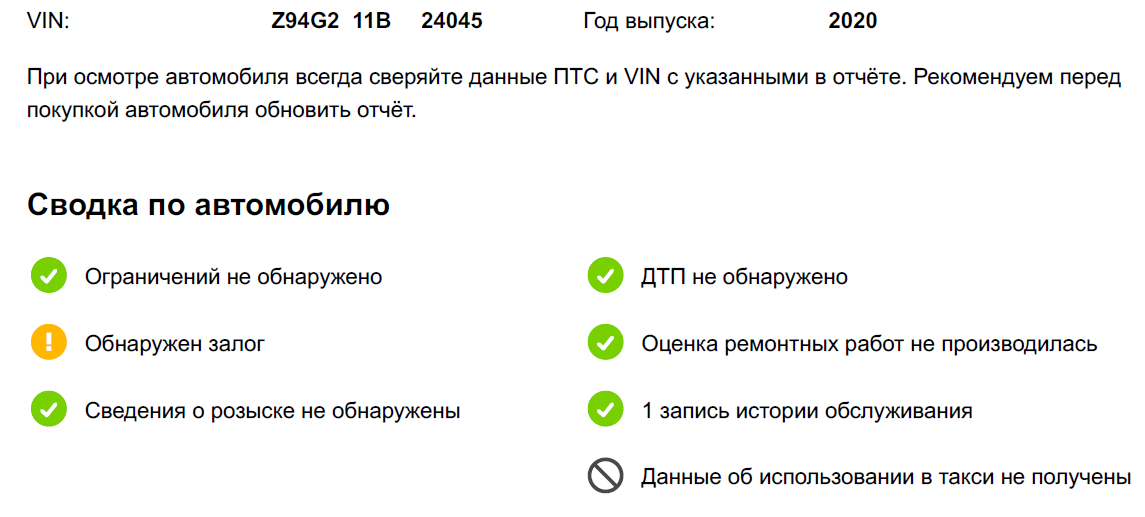 VIN: Z94G2 11B 24045 Год выпуска: 2020

При осмотре автомобиля всегда сверяйте данные ПТС и VIN с указанными в отчёте. Рекомендуем перед покупкой автомобиля обновить отчёт.

Сводка по автомобилю

Ограничений не обнаружено

Обнаружен залог

Сведения о розыске не обнаружены

ДТП не обнаружено

Оценка ремонтных работ не производилась

1 запись истории обслуживания

Данные об использовании в такси не получены