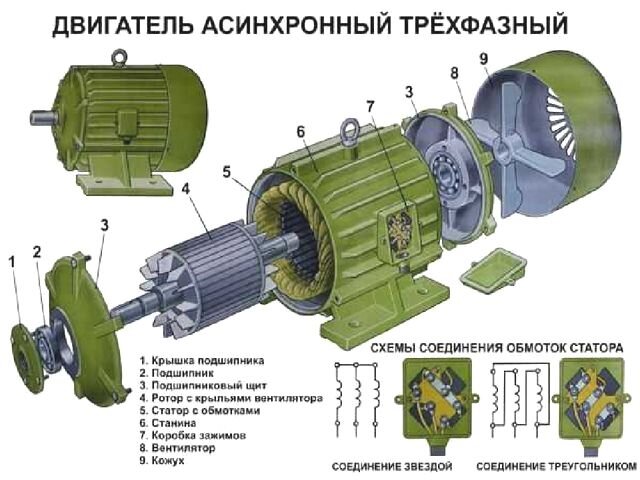 ДВИГАТЕЛЬ АСИНХРОННЫЙ ТРЁХФАЗНЫЙ

9
8
3
7
6
5
4
3
2
1

1. Крышка подшипника
2. Подшипник
3. Подшипниковый щит
4. Ротор с крыльями вентилятора
5. Статор с обмотками
6. Станина
7. Коробка зажимов
8. Вентилятор
9. Кожух

СХЕМЫ СОЕДИНЕНИЯ ОБМОТОК СТАТОРА

СОЕДИНЕНИЕ ЗВЕЗДОЙ

СОЕДИНЕНИЕ ТРЕУГОЛЬНИКОМ