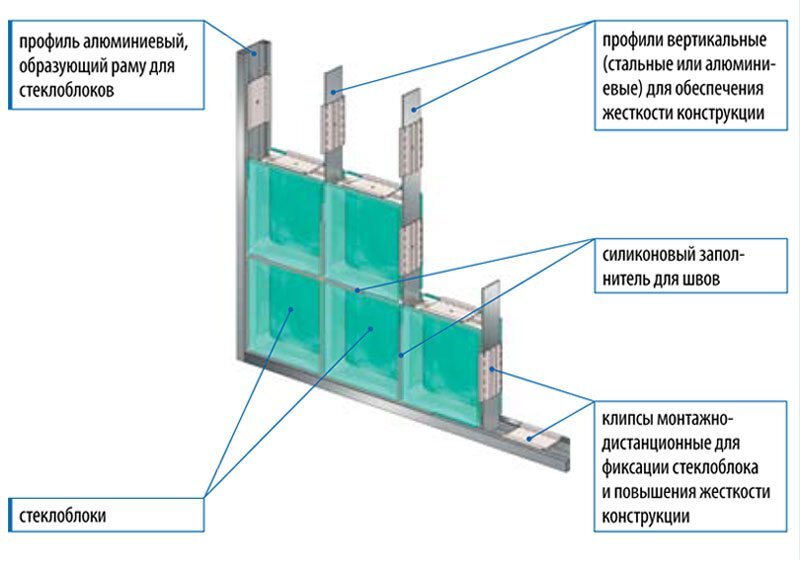 профиль алюминиевый, образующий раму для стеклоблоков

профили вертикальные (стальные или алюминиевые) для обеспечения жесткости конструкции

силиконовый заполнитель для швов

клипсы монтажно-дистанционные для фиксации стеклоблока и повышения жесткости конструкции

стеклоблоки