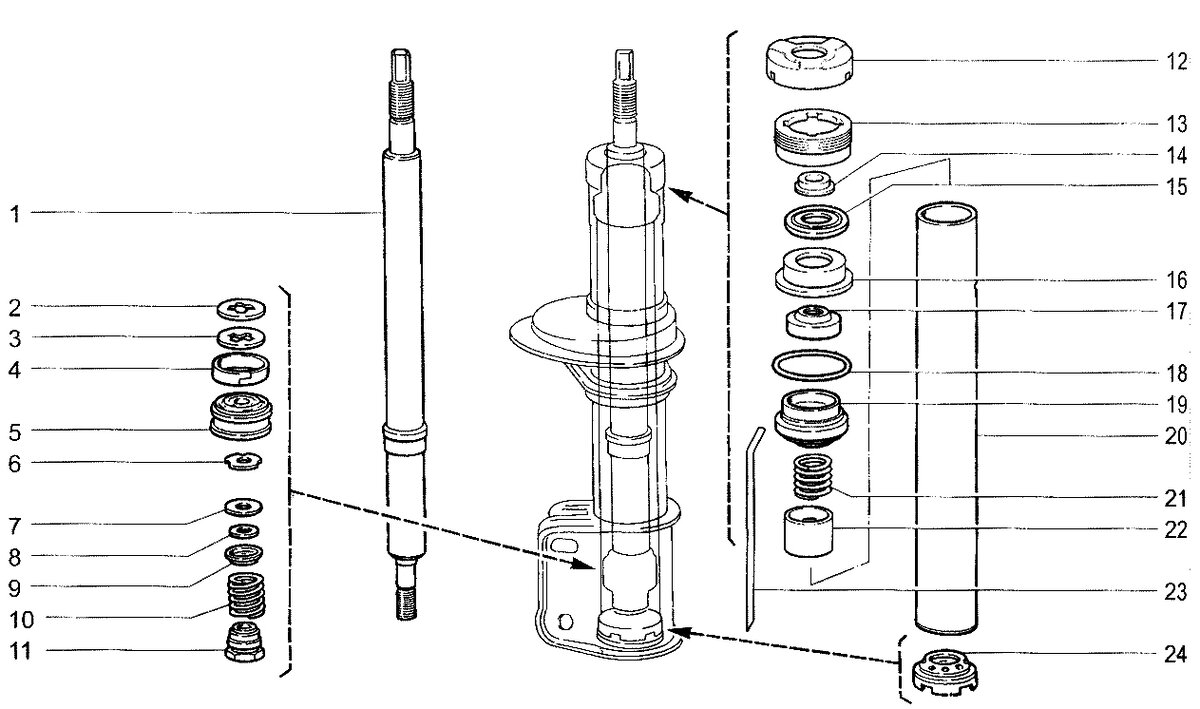 1
2
3
4
5
6
7
8
9
10
11
12
13
14
15
16
17
18
19
20
21
22
23
24