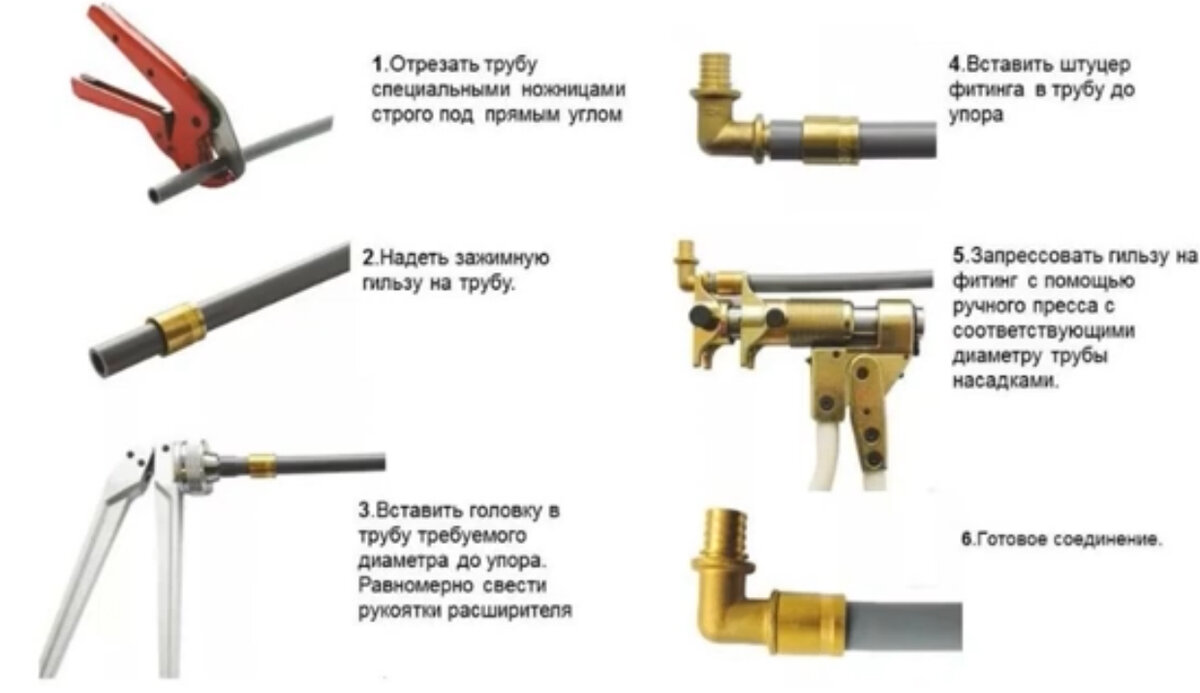 1.Отрезать трубу специальными ножницами строго под прямым углом

2.Надеть зажимную гильзу на трубу.

3.Вставить головку в трубу требуемого диаметра до упора. Равномерно свести рукоятки расширителя

4.Вставить штуцер фитинга в трубу до упора

5.Запрессовать гильзу на фитинг с помощью ручного пресса с соответствующими диаметру трубы насадками.

6.Готовое соединение.