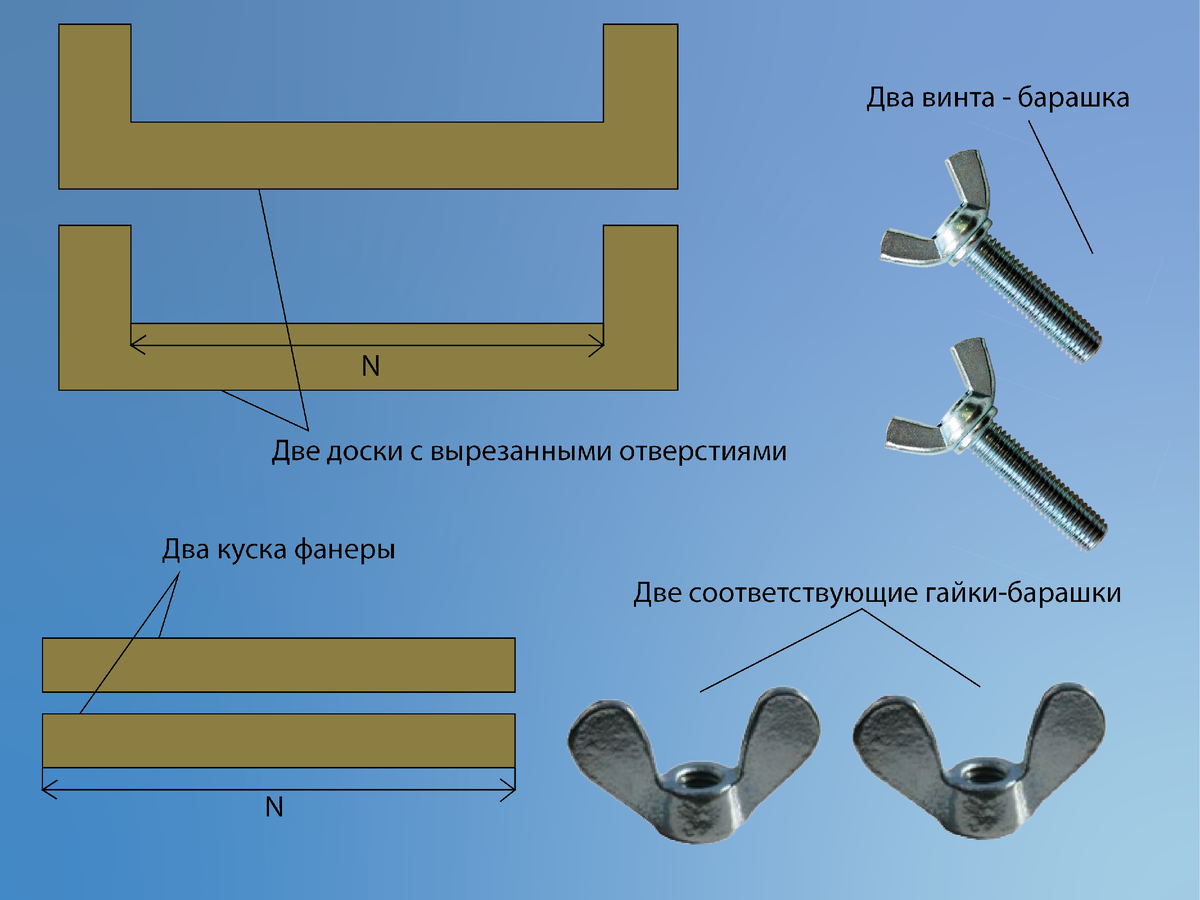 Два винта - барашка

N

Две доски с вырезанными отверстиями

Два куска фанеры

Две соответствующие гайки-барашки

N