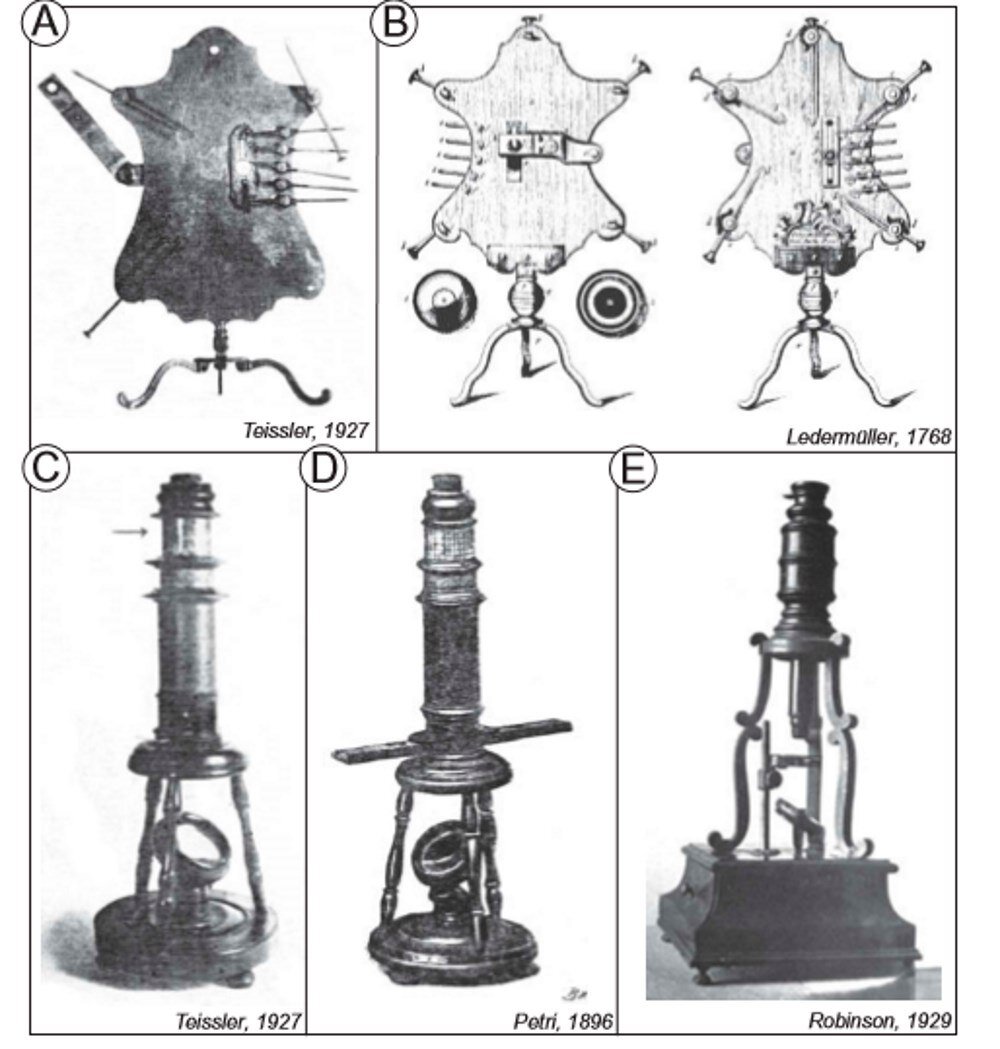 A

Teissler, 1927

B

Ledermüller, 1768

C

Teissler, 1927

D

Petri, 1896

E

Robinson, 1929