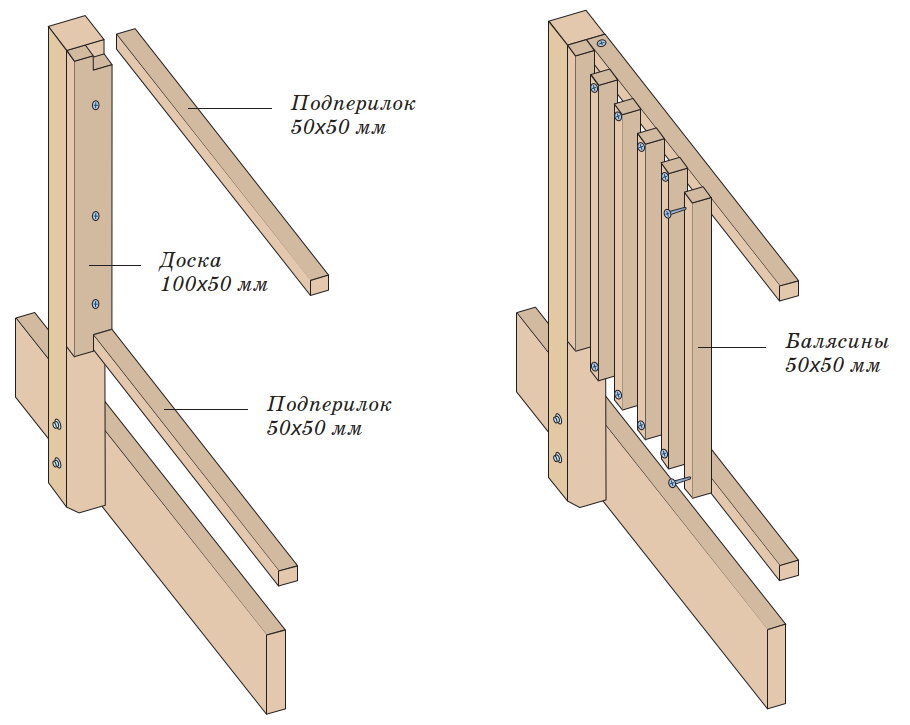 Подперилок
50х50 мм

Доска
100х50 мм

Подперилок
50х50 мм

Балясины
50х50 мм