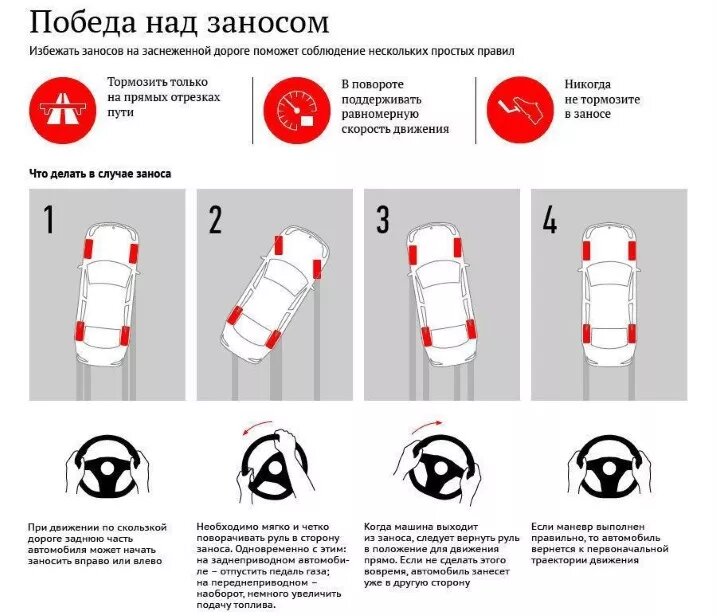 Победа над заносом

Избежать заносов на заснеженной дороге поможет соблюдение нескольких простых правил

Тормозить только на прямых отрезках пути

В повороте поддерживать равномерную скорость движения

Никогда не тормозите в заносе

Что делать в случае заноса

1

2

3

4

При движении по скользкой дороге заднюю часть автомобиля может начать заносить вправо или влево

Необходимо мягко и четко поворачивать руль в сторону заноса. Одновременно с этим: на заднеприводном автомобиле – отпустить педаль газа; на переднеприводном – наоборот, немного увеличить подачу топлива.

Когда машина выходит из заноса, следует вернуть руль в положение для движения прямо. Если не сделать этого вовремя, автомобиль занесет уже в другую сторону

Если маневр выполнен правильно, то автомобиль вернется к первоначальной траектории движения