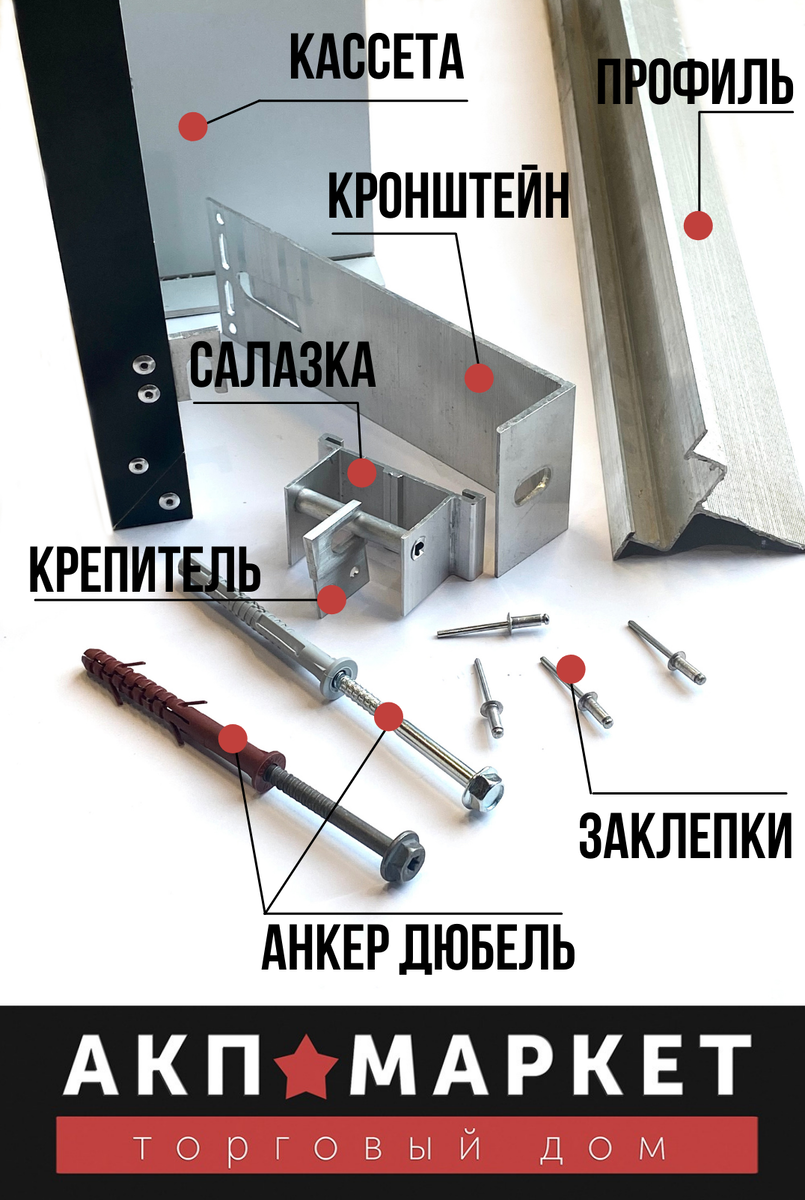 КАССЕТА

ПРОФИЛЬ

КРОНШТЕЙН

САЛАЗКА

КРЕПИТЕЛЬ

ЗАКЛЕПКИ

АНКЕР ДЮБЕЛЬ

АКП МАРКЕТ

ТОРГОВЫЙ ДОМ