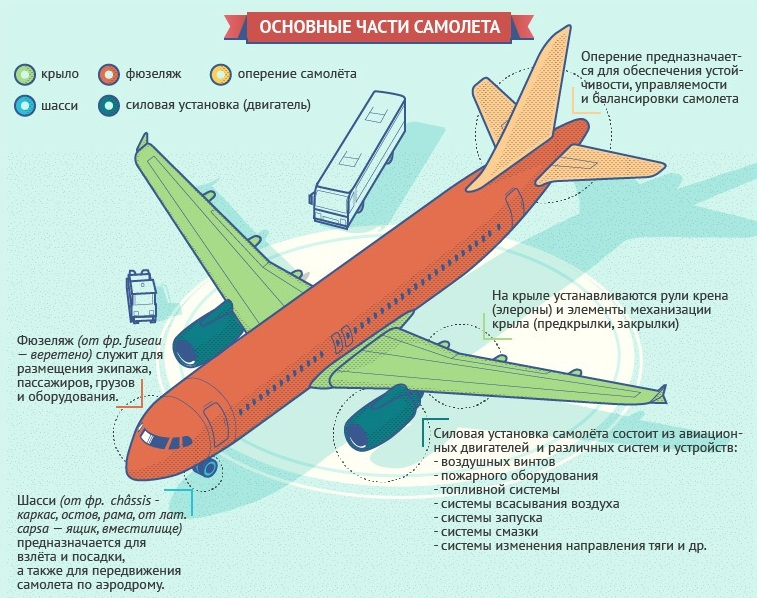 ОСНОВНЫЕ ЧАСТИ САМОЛЕТА

крыло
фюзеляж
оперение самолёта
шасси
силовая установка (двигатель)

Оперение предназначается для обеспечения устойчивости, управляемости и балансировки самолета

На крыле устанавливаются рули крена (элероны) и элементы механизации крыла (предкрылки, закрылки)

Фюзеляж (от фр. fuseau — веретено) служит для размещения экипажа, пассажиров, грузов и оборудования.

Силовая установка самолёта состоит из авиационных двигателей и различных систем и устройств:
- воздушных винтов
- пожарного оборудования
- топливной системы
- системы всасывания воздуха
- системы запуска
- системы смазки
- системы изменения направления тяги и др.

Шасси (от фр. châssis - каркас, остов, рама, от лат. capsa — ящик, вместилище) предназначается для взлёта и посадки, а также для передвижения самолета по аэродрому.