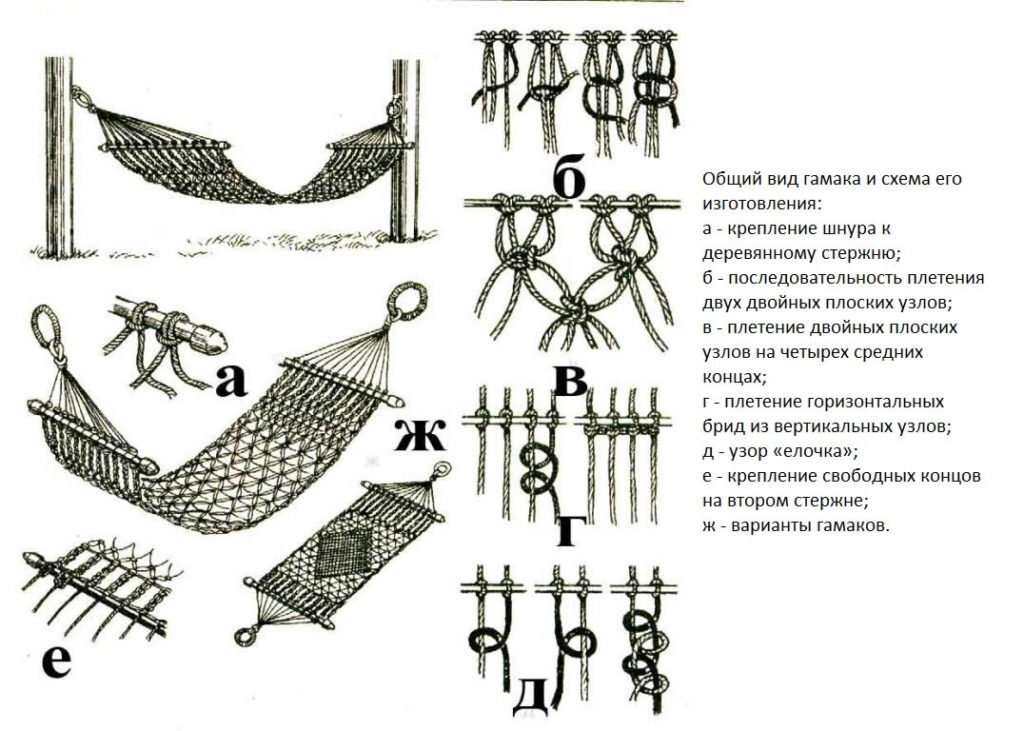 а

ж

е

б

в

г

д

Общий вид гамака и схема его изготовления:
а - крепление шнура к деревянному стержню;
б - последовательность плетения двух двойных плоских узлов;
в - плетение двойных плоских узлов на четырех средних концах;
г - плетение горизонтальных брид из вертикальных узлов;
д - узор «елочка»;
е - крепление свободных концов на втором стержне;
ж - варианты гамаков.