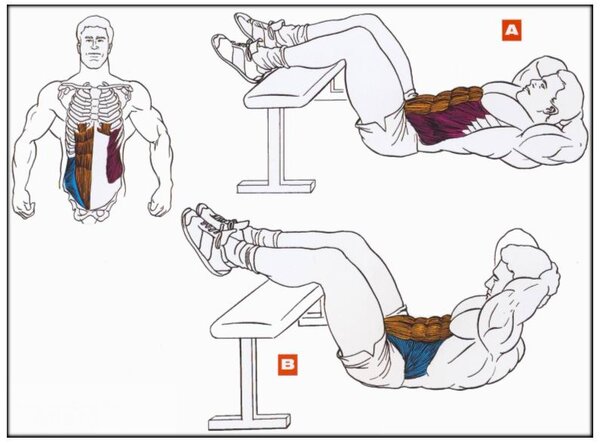 A

B