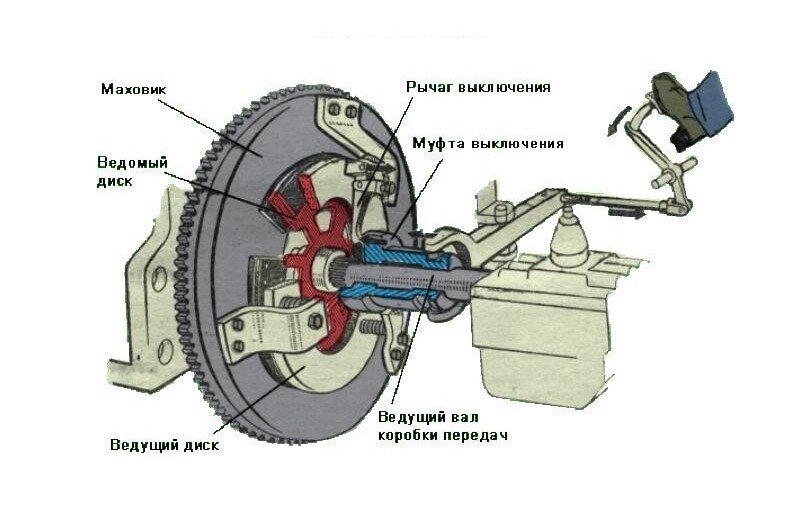 Маховик

Рычаг выключения

Муфта выключения

Ведомый диск

Ведущий вал коробки передач

Ведущий диск