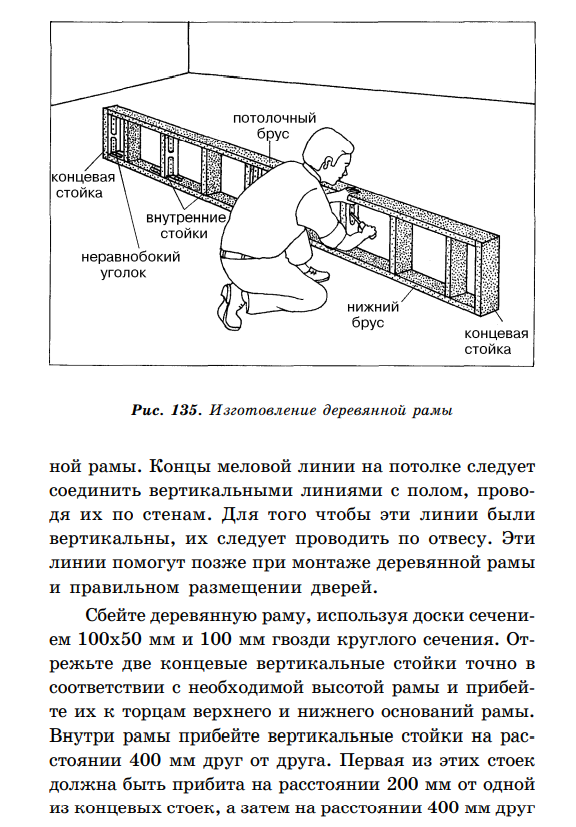 потолочный брус

концевая стойка

внутренние стойки

неравнобокий уголок

нижний брус

концевая стойка

Рис. 135. Изготовление деревянной рамы

ной рамы. Концы меловой линии на потолке следует соединить вертикальными линиями с полом, проводя их по стенам. Для того чтобы эти линии были вертикальны, их следует проводить по отвесу. Эти линии помогут позже при монтаже деревянной рамы и правильном размещении дверей.

Сбейте деревянную раму, используя доски сечением 100х50 мм и 100 мм гвозди круглого сечения. Отрежьте две концевые вертикальные стойки точно в соответствии с необходимой высотой рамы и прибейте их к торцам верхнего и нижнего оснований рамы. Внутри рамы прибейте вертикальные стойки на расстоянии 400 мм друг от друга. Первая из этих стоек должна быть прибита на расстоянии 200 мм от одной из концевых стоек, а затем на расстоянии 400 мм друг