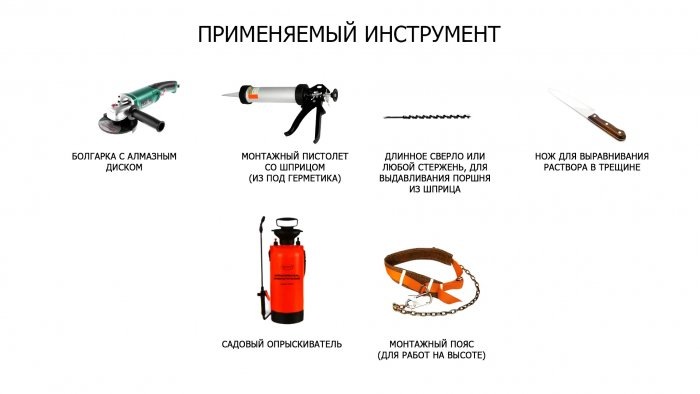 ПРИМЕНЯЕМЫЙ ИНСТРУМЕНТ

БОЛГАРКА С АЛМАЗНЫМ ДИСКОМ

МОНТАЖНЫЙ ПИСТОЛЕТ СО ШПРИЦОМ (ИЗ ПОД ГЕРМЕТИКА)

ДЛИННОЕ СВЕРЛО ИЛИ ЛЮБОЙ СТЕРЖЕНЬ, ДЛЯ ВЫДАВЛИВАНИЯ ПОРШНЯ ИЗ ШПРИЦА

НОЖ ДЛЯ ВЫРАВНИВАНИЯ РАСТВОРА В ТРЕЩИНЕ

САДОВЫЙ ОПРЫСКИВАТЕЛЬ

МОНТАЖНЫЙ ПОЯС (ДЛЯ РАБОТ НА ВЫСОТЕ)