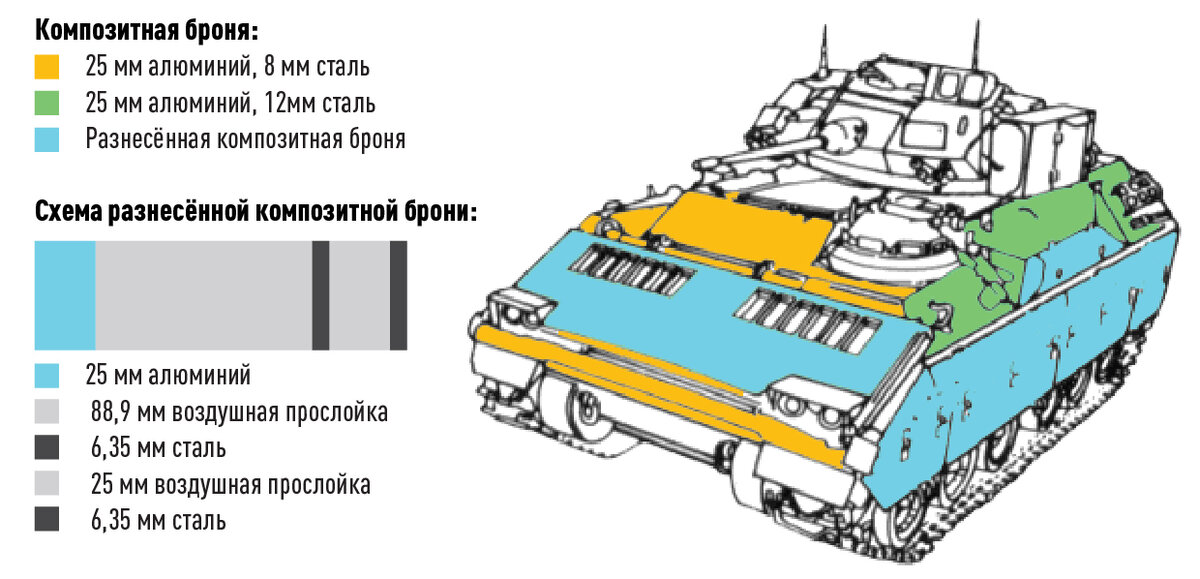 Композитная броня:
25 мм алюминий, 8 мм сталь
25 мм алюминий, 12мм сталь
Разнесённая композитная броня

Схема разнесённой композитной брони:
25 мм алюминий
88,9 мм воздушная прослойка
6,35 мм сталь
25 мм воздушная прослойка
6,35 мм сталь