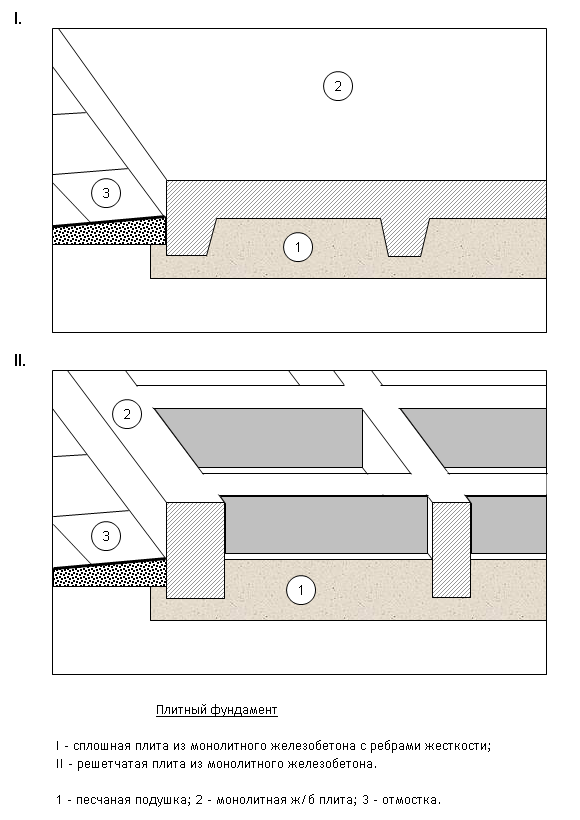 I.

2

3

1

II.

2

3

1

Плитный фундамент

I - сплошная плита из монолитного железобетона с ребрами жесткости;
II - решетчатая плита из монолитного железобетона.

1 - песчаная подушка; 2 - монолитная ж/б плита; 3 - отмостка.