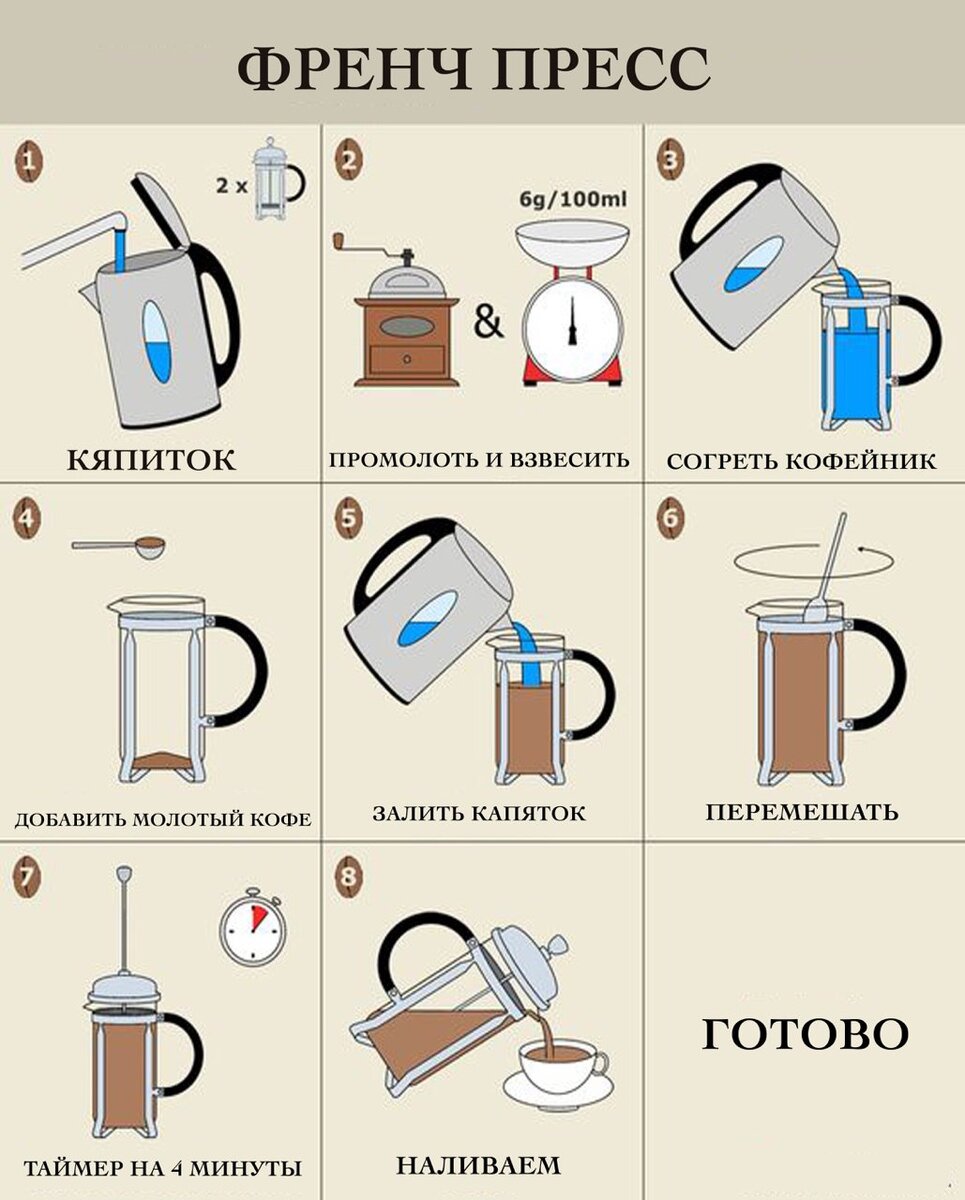 ФРЕНЧ ПРЕСС

1
2 x
КЯПИТОК

2
6g/100ml
&
ПРОМОЛОТЬ И ВЗВЕСИТЬ

3
СОГРЕТЬ КОФЕЙНИК

4
ДОБАВИТЬ МОЛОТЫЙ КОФЕ

5
ЗАЛИТЬ КАПЯТОК

6
ПЕРЕМЕШАТЬ

7
ТАЙМЕР НА 4 МИНУТЫ

8
НАЛИВАЕМ

ГОТОВО