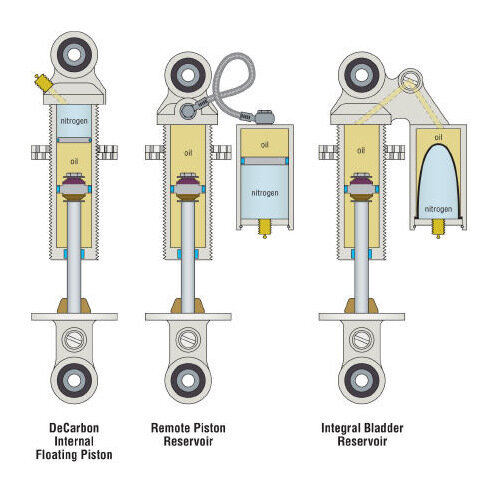 nitrogen

oil

DeCarbon Internal Floating Piston

oil

oil

nitrogen

Remote Piston Reservoir

oil

oil

nitrogen

Integral Bladder Reservoir