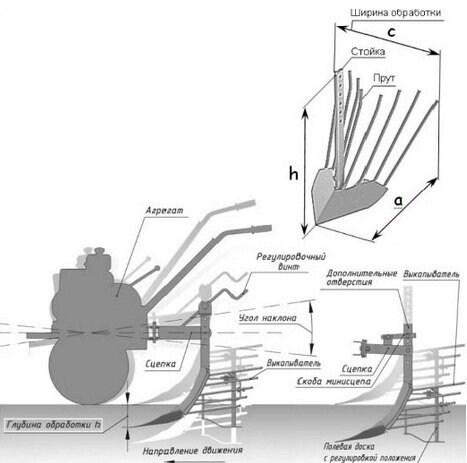 Ширина обработки
c
Стойка
Прут
h
a
Агрегат
Регулировочный винт
Дополнительные отверстия
Выкапыватель
Угол наклона
Сцепка
Выкапыватель
Сцепка
Скоба минисцепа
Глубина обработки h
Направление движения
Полевая доска с регулировкой положения