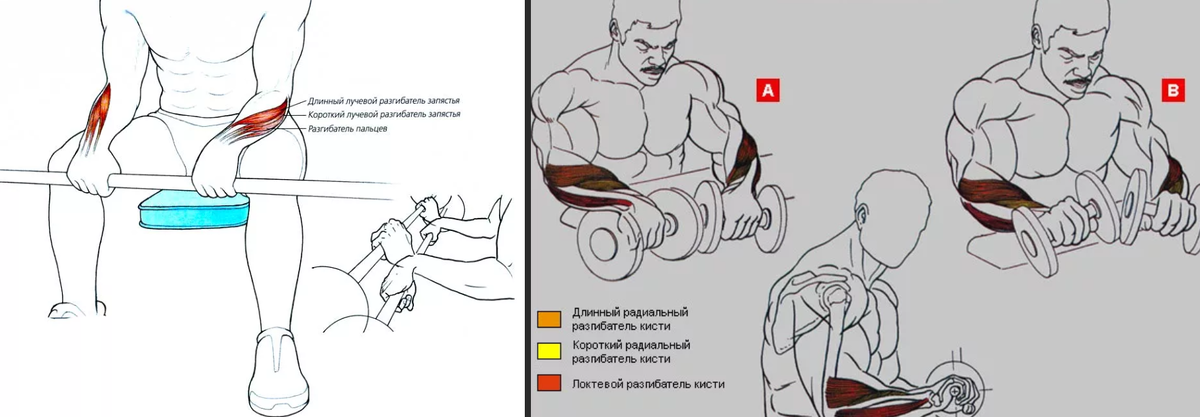 Длинный лучевой разгибатель запястья
Короткий лучевой разгибатель запястья
Разгибатель пальцев

A

B

Длинный радиальный разгибатель кисти

Короткий радиальный разгибатель кисти

Локтевой разгибатель кисти