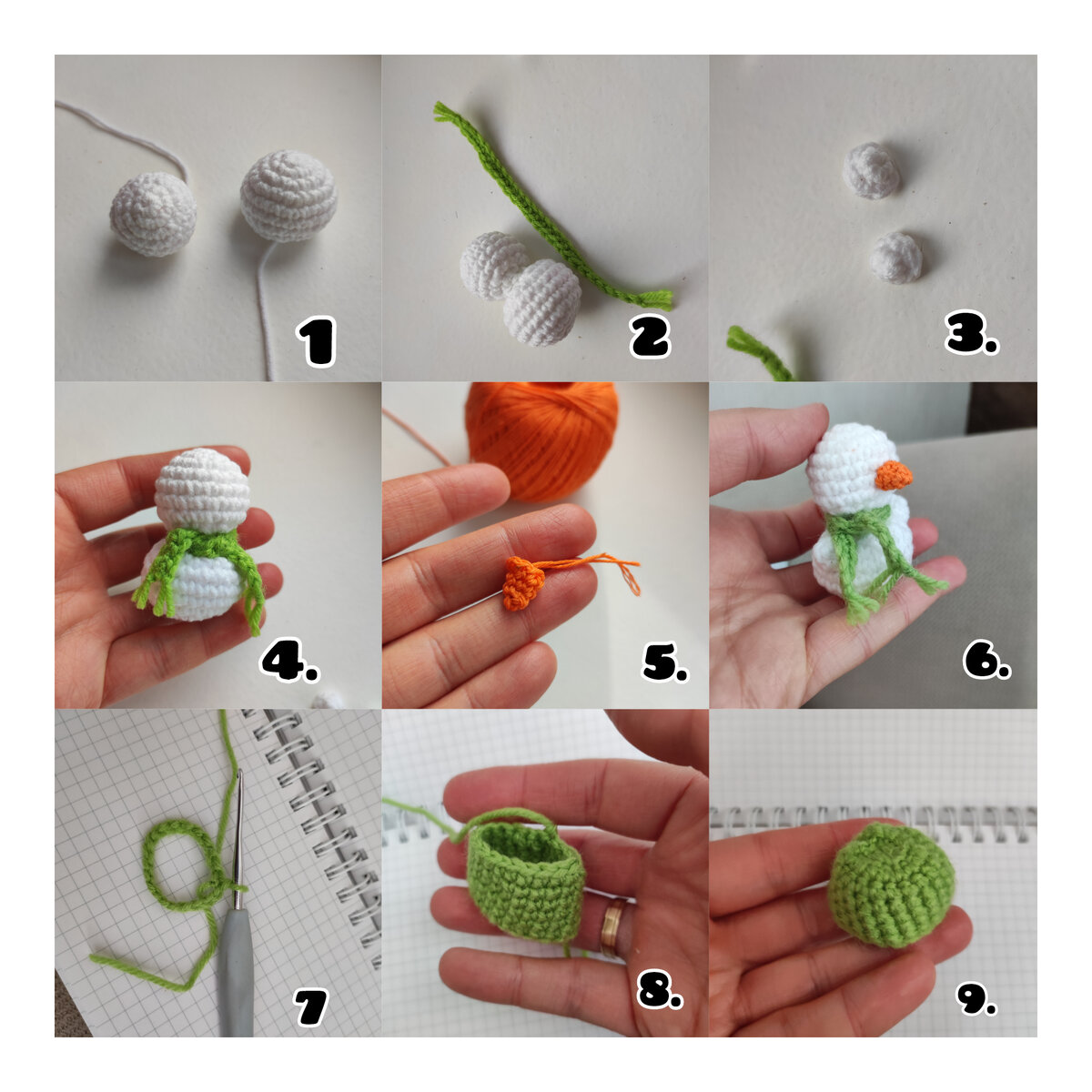 1

2

3.

4.

5.

6.

7

8.

9.