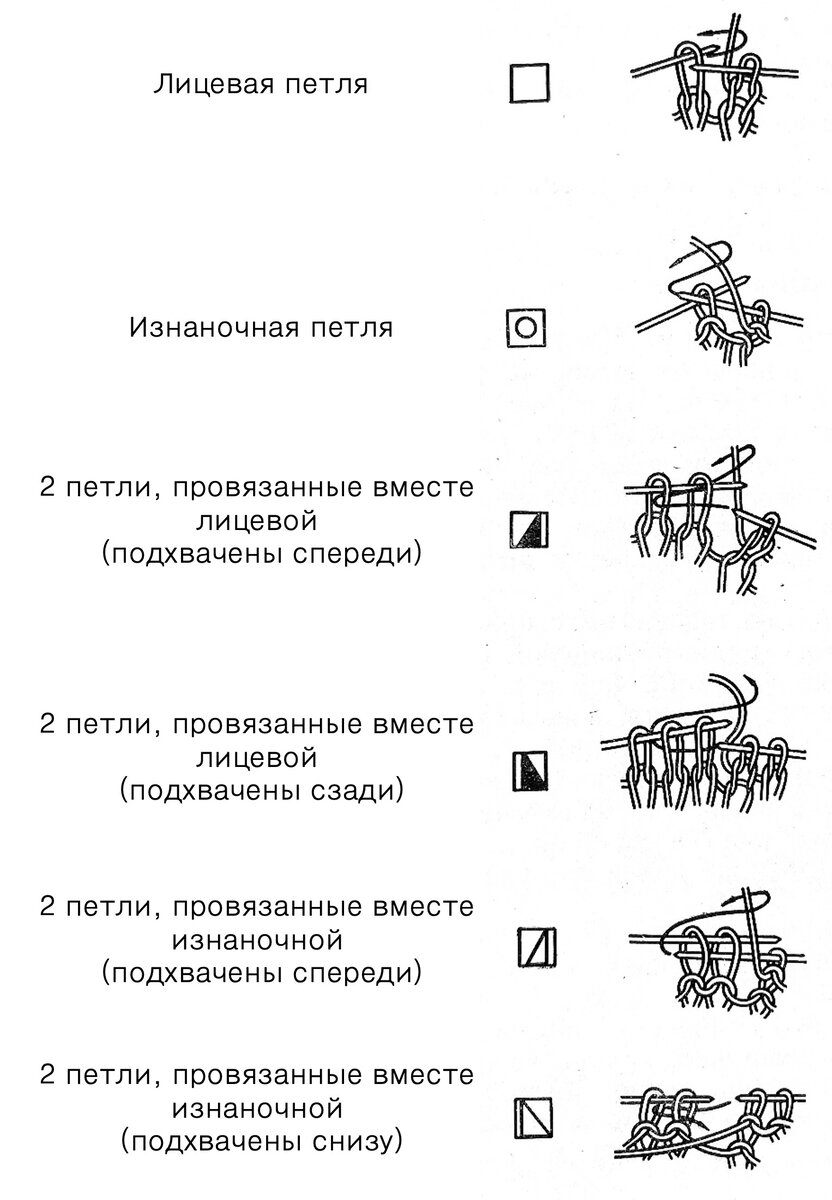 Лицевая петля

Изнаночная петля

2 петли, провязанные вместе лицевой (подхвачены спереди)

2 петли, провязанные вместе лицевой (подхвачены сзади)

2 петли, провязанные вместе изнаночной (подхвачены спереди)

2 петли, провязанные вместе изнаночной (подхвачены снизу)