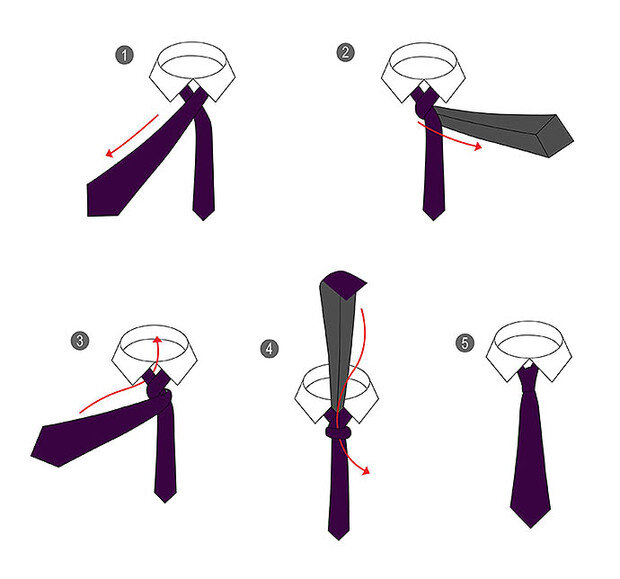 1

2

3

4

5