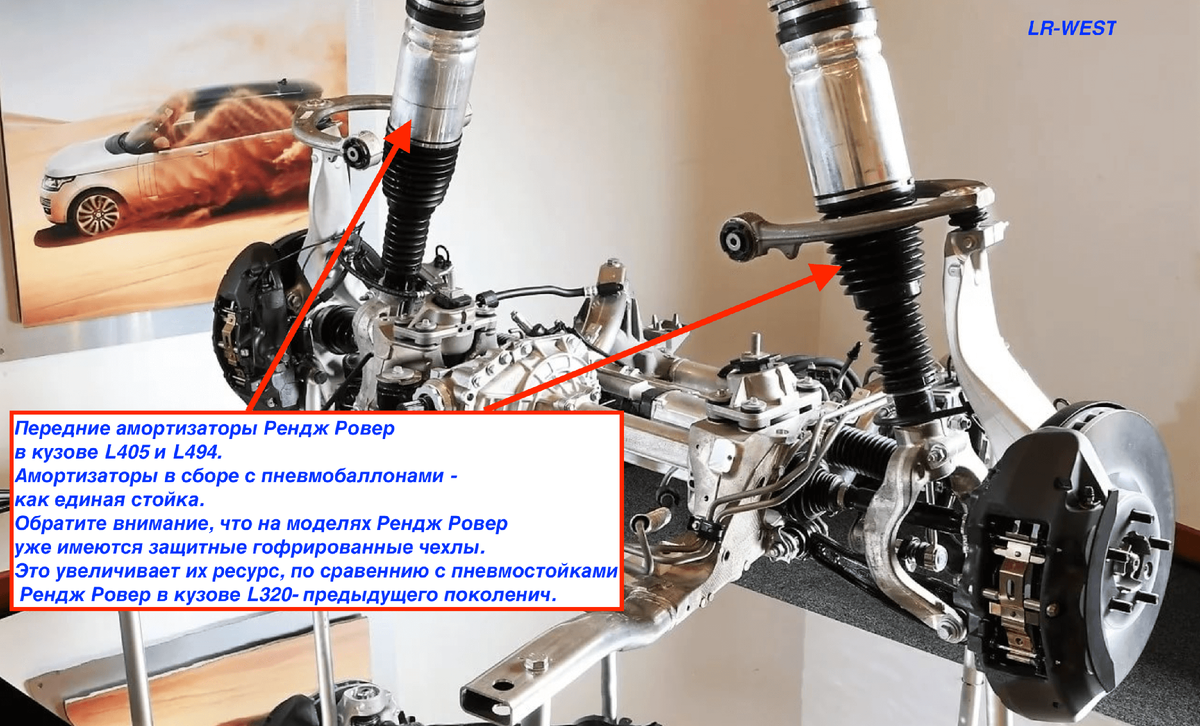 LR-WEST

Передние амортизаторы Рендж Ровер в кузове L405 и L494.
Амортизаторы в сборе с пневмобаллонами - как единая стойка.
Обратите внимание, что на моделях Рендж Ровер уже имеются защитные гофрированные чехлы.
Это увеличивает их ресурс, по сравнению с пневмостойками Рендж Ровер в кузове L320- предыдущего поколенич.