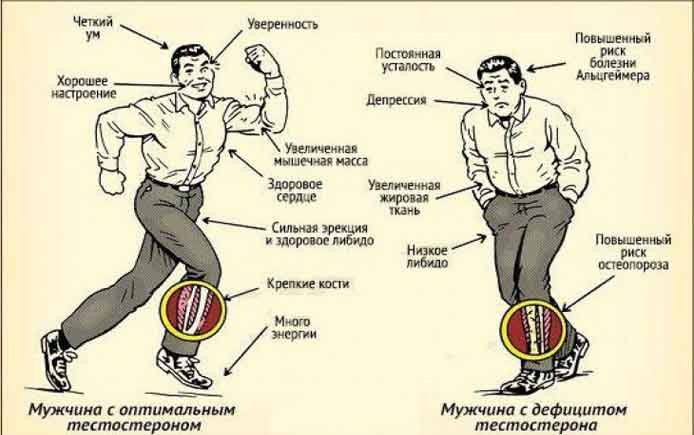 Четкий ум

Уверенность

Хорошее настроение

Увеличенная мышечная масса

Здоровое сердце

Сильная эрекция и здоровое либидо

Крепкие кости

Много энергии

Мужчина с оптимальным тестостероном

Постоянная усталость

Повышенный риск болезни Альцгеймера

Депрессия

Увеличенная жировая ткань

Низкое либидо

Повышенный риск остеопороза

Мужчина с дефицитом тестостерона