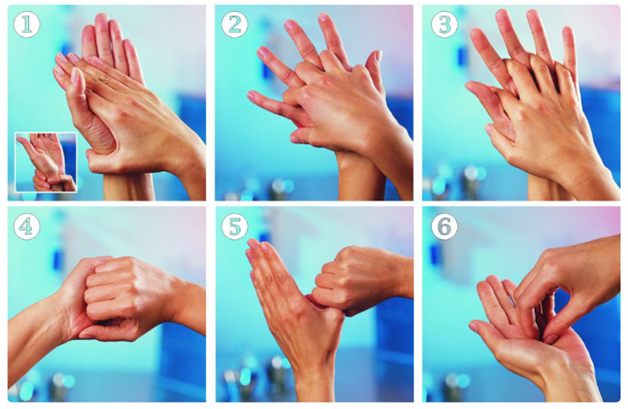 1

2

3

4

5

6