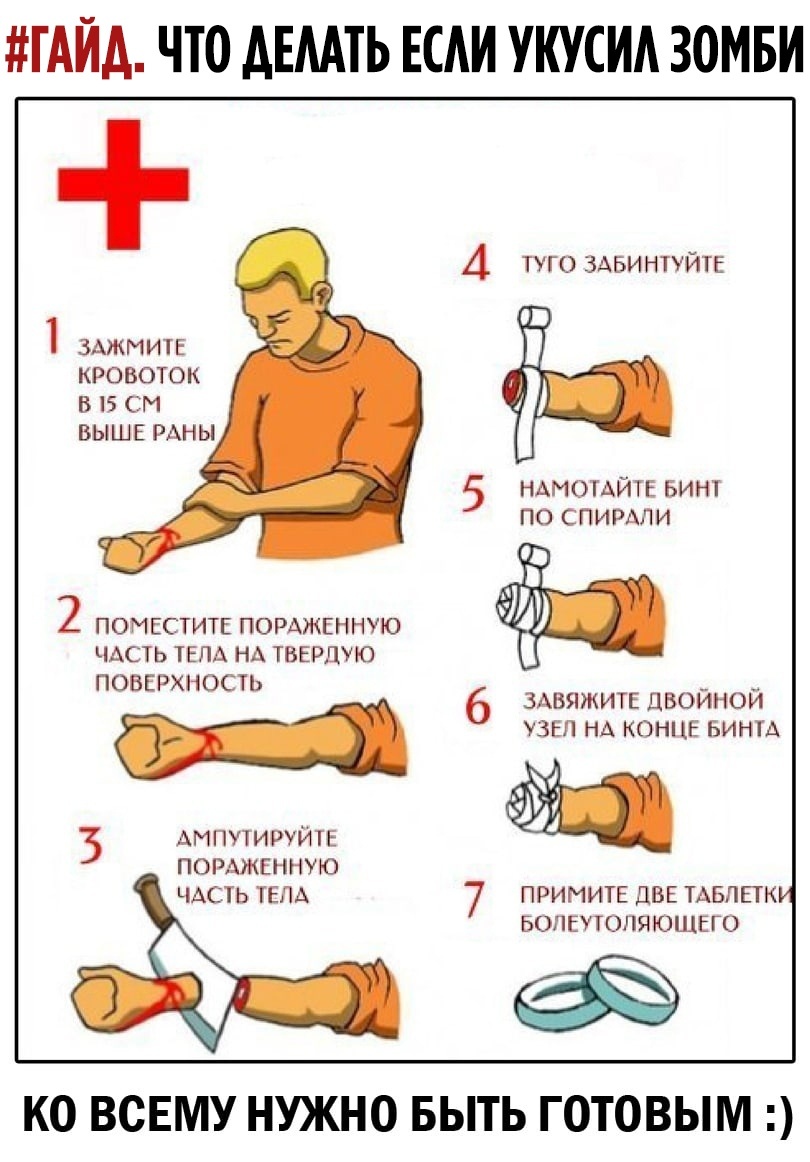 #ГАЙД. ЧТО ДЕЛАТЬ ЕСЛИ УКУСИЛ ЗОМБИ

1 ЗАЖМИТЕ КРОВОТОК В 15 СМ ВЫШЕ РАНЫ

2 ПОМЕСТИТЕ ПОРАЖЕННУЮ ЧАСТЬ ТЕЛА НА ТВЕРДУЮ ПОВЕРХНОСТЬ

3 АМПУТИРУЙТЕ ПОРАЖЕННУЮ ЧАСТЬ ТЕЛА

4 ТУГО ЗАБИНТУЙТЕ

5 НАМОТАЙТЕ БИНТ ПО СПИРАЛИ

6 ЗАВЯЖИТЕ ДВОЙНОЙ УЗЕЛ НА КОНЦЕ БИНТА

7 ПРИМИТЕ ДВЕ ТАБЛЕТКИ БОЛЕУТОЛЯЮЩЕГО

КО ВСЕМУ НУЖНО БЫТЬ ГОТОВЫМ :)