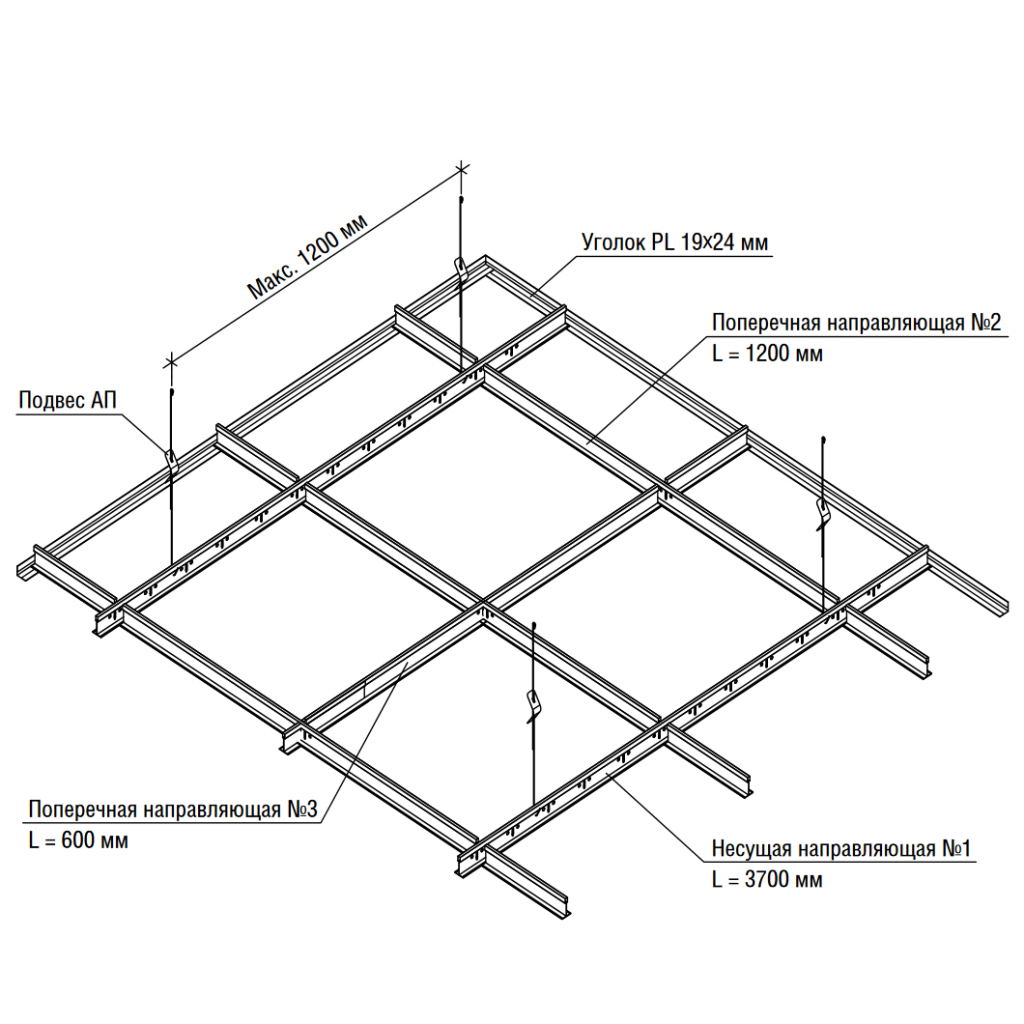 Макс. 1200 мм

Уголок PL 19x24 мм

Поперечная направляющая №2
L = 1200 мм

Подвес АП

Поперечная направляющая №3
L = 600 мм

Несущая направляющая №1
L = 3700 мм