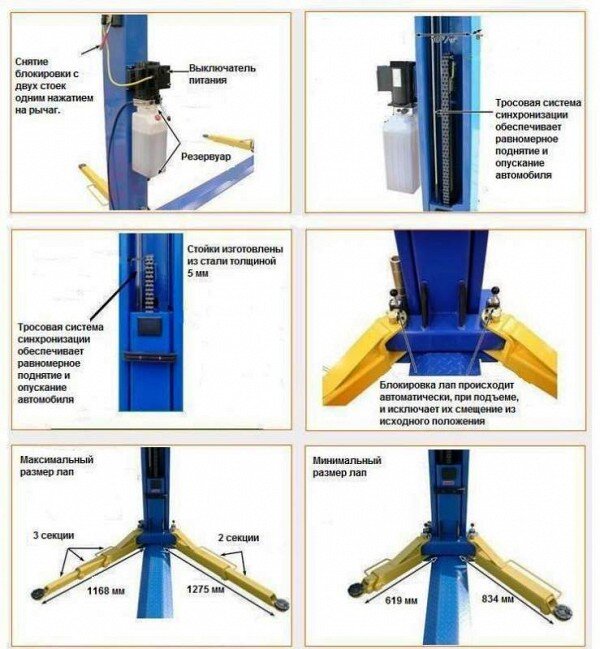 Снятие блокировки с двух стоек одним нажатием на рычаг.

Выключатель питания

Резервуар

Тросовая система синхронизации обеспечивает равномерное поднятие и опускание автомобиля

Стойки изготовлены из стали толщиной 5 мм

Тросовая система синхронизации обеспечивает равномерное поднятие и опускание автомобиля

Блокировка лап происходит автоматически, при подъеме, и исключает их смещение из исходного положения

Максимальный размер лап

3 секции

2 секции

1168 мм

1275 мм

Минимальный размер лап

619 мм

834 мм