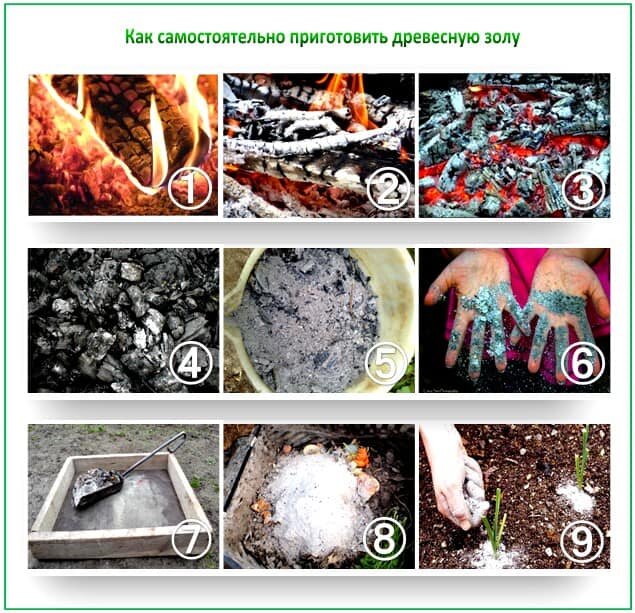 Как самостоятельно приготовить древесную золу

1

2

3

4

5

6

7

8

9