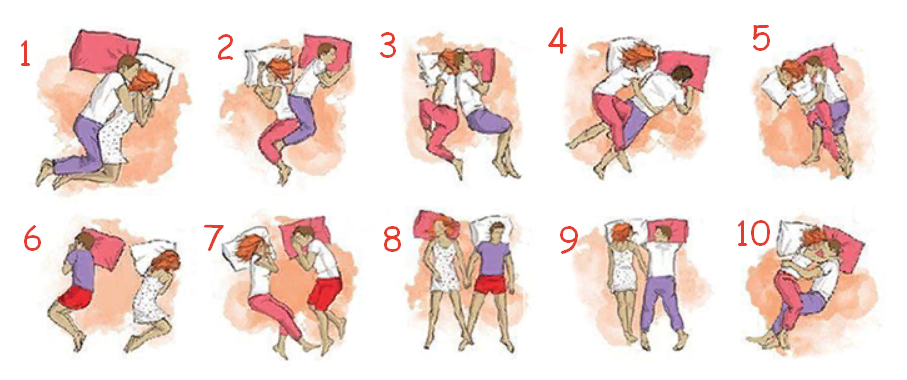 1
2
3
4
5
6
7
8
9
10