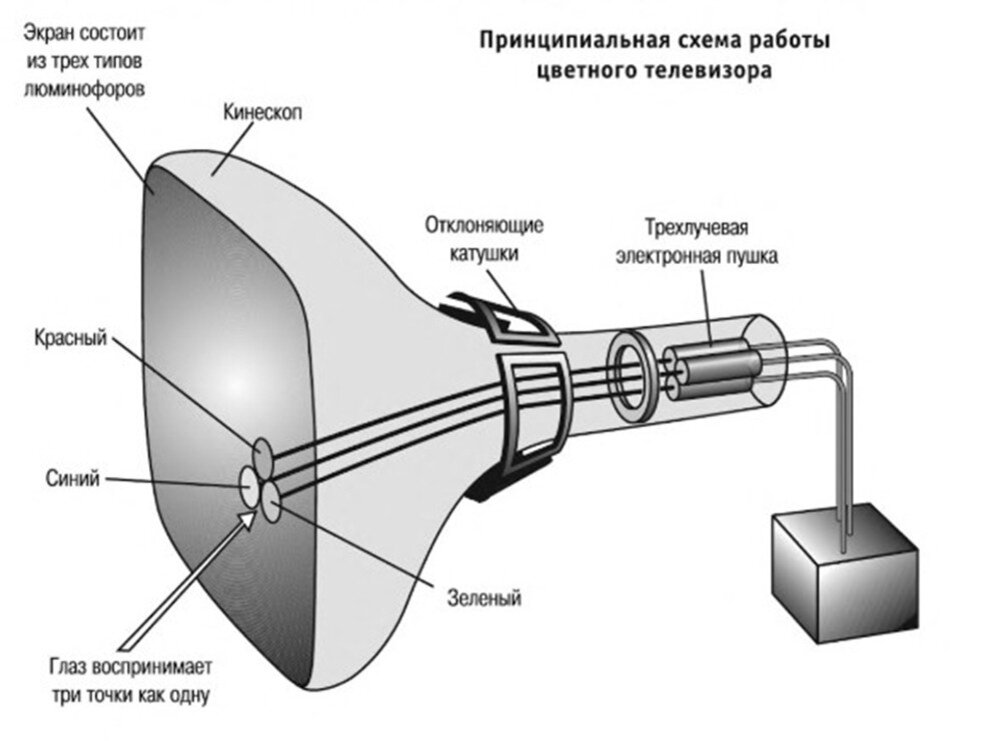 Принципиальная схема работы цветного телевизора

Экран состоит из трех типов люминофоров

Кинескоп

Отклоняющие катушки

Трехлучевая электронная пушка

Красный

Синий

Зеленый

Глаз воспринимает три точки как одну