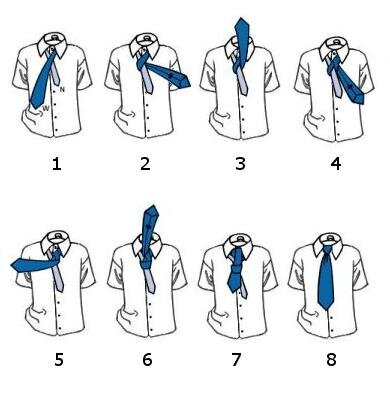 N
W
1
2
3
4
5
6
7
8