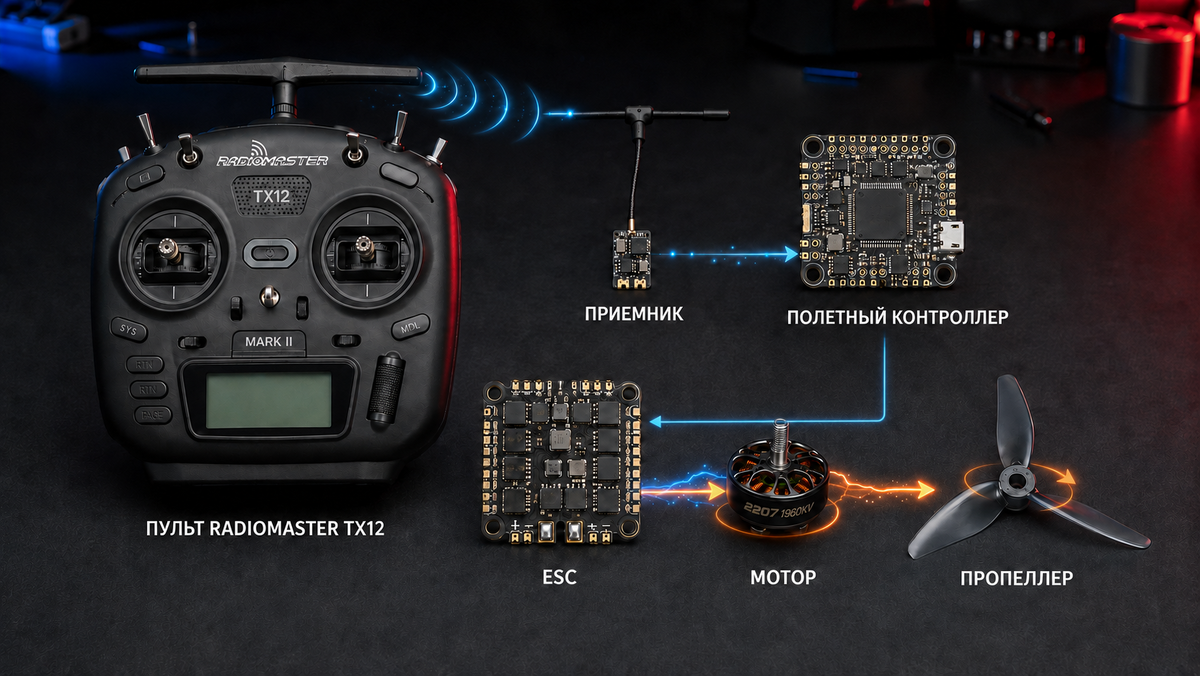 RADIOMASTER
TX12
SYS
MDL
MARK II
RTN
RTN
PAGE
ПУЛЬТ RADIOMASTER TX12
ПРИЕМНИК
ПОЛЕТНЫЙ КОНТРОЛЛЕР
ESC
2207 1960KV
МОТОР
ПРОПЕЛЛЕР