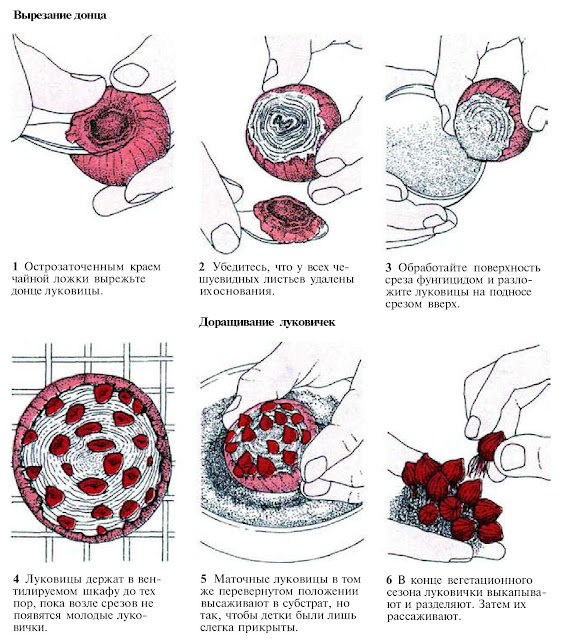 Вырезание донца

1 Острозаточенным краем чайной ложки вырежьте донце луковицы.

2 Убедитесь, что у всех чешуевидных листьев удалены их основания.

3 Обработайте поверхность среза фунгицидом и разложите луковицы на подносе срезом вверх.

Доращивание луковичек

4 Луковицы держат в вентилируемом шкафу до тех пор, пока возле срезов не появятся молодые луковички.

5 Маточные луковицы в том же перевернутом положении высаживают в субстрат, но так, чтобы детки были лишь слегка прикрыты.

6 В конце вегетационного сезона луковички выкапывают и разделяют. Затем их рассаживают.