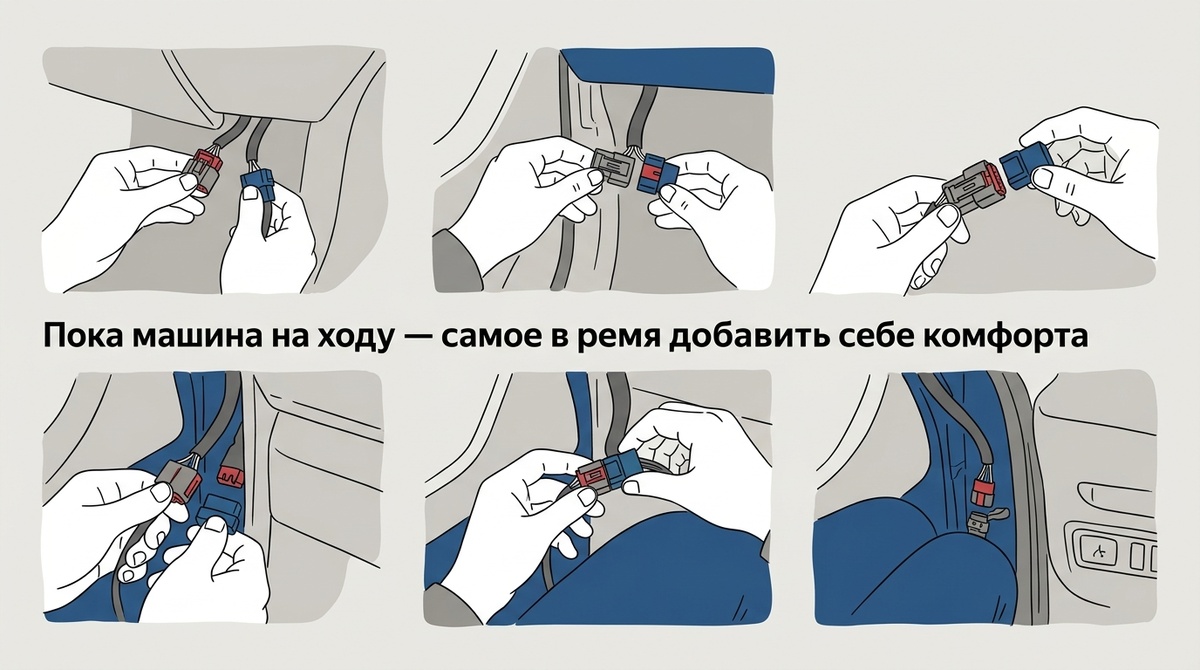 Пока машина на ходу — самое в ремя добавить себе комфорта